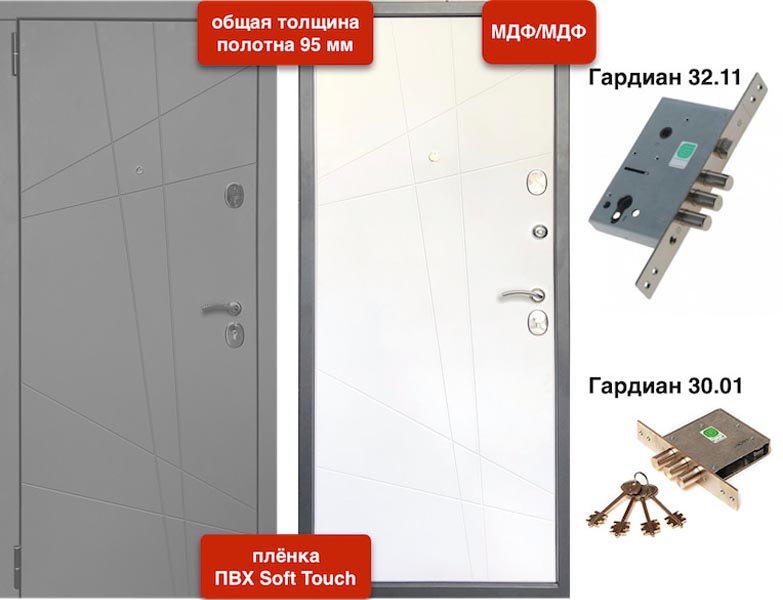 общая толщина полотна 95 мм

МДФ/МДФ

Гардиан 32.11

Гардиан 30.01

плёнка ПВХ Soft Touch