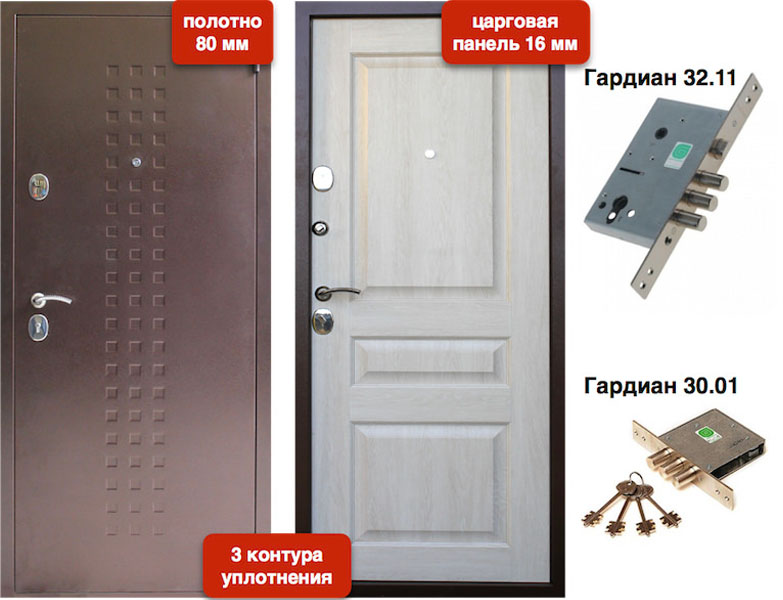 полотно
80 мм

царговая
панель 16 мм

Гардиан 32.11

Гардиан 30.01

3 контура
уплотнения