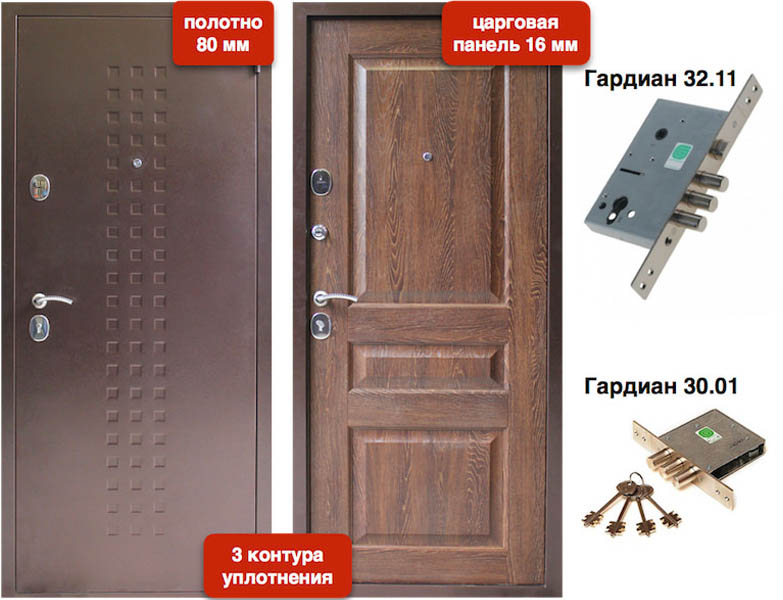 полотно 80 мм

царговая панель 16 мм

Гардиан 32.11

Гардиан 30.01

3 контура уплотнения