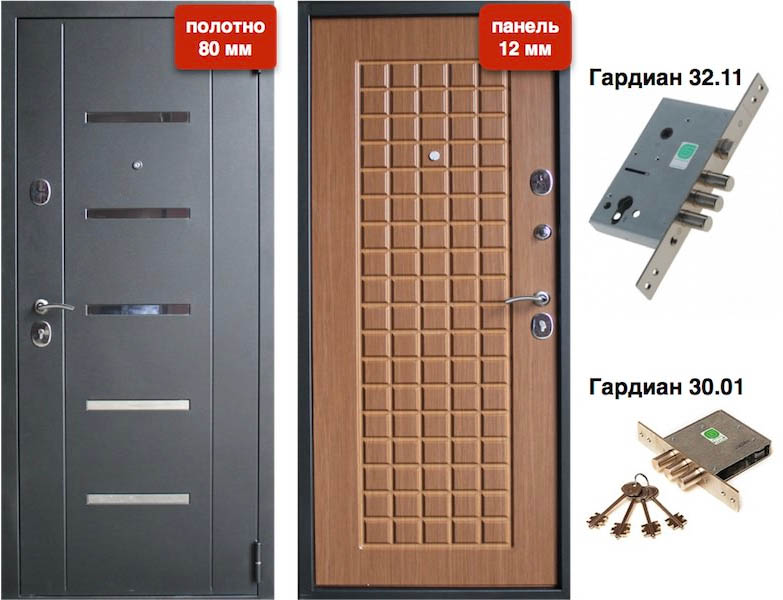 полотно
80 мм

панель
12 мм

Гардиан 32.11

Гардиан 30.01