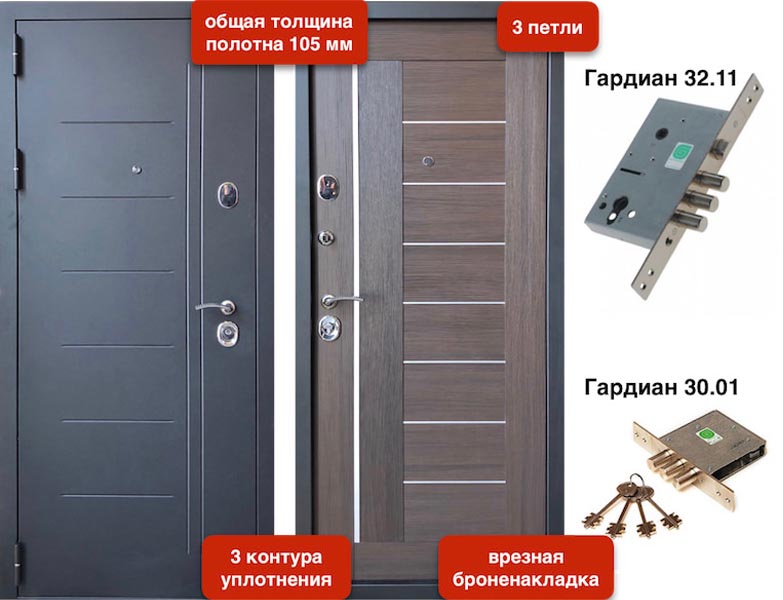 общая толщина полотна 105 мм

3 петли

Гардиан 32.11

Гардиан 30.01

3 контура уплотнения

врезная броненакладка